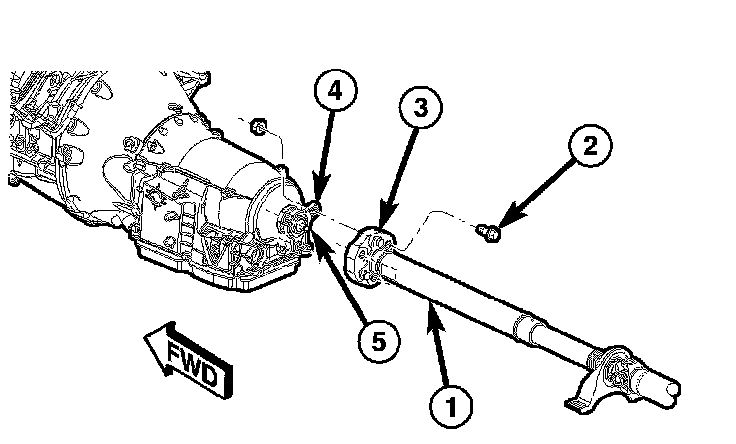 4
3
2
5
FWD
1