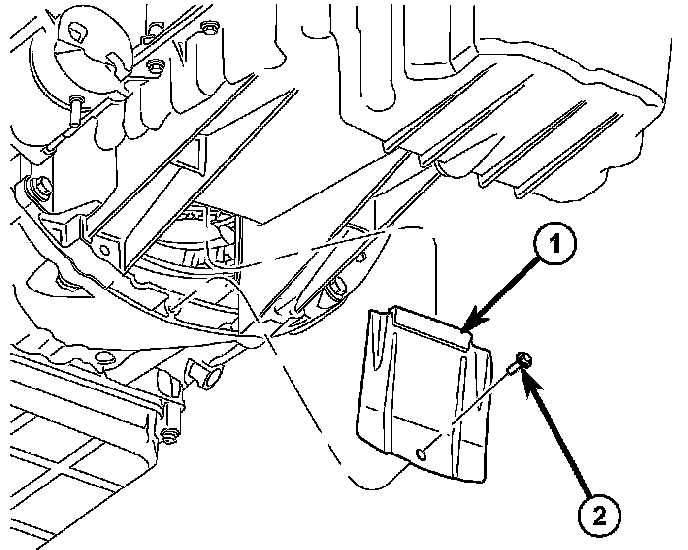 1

2