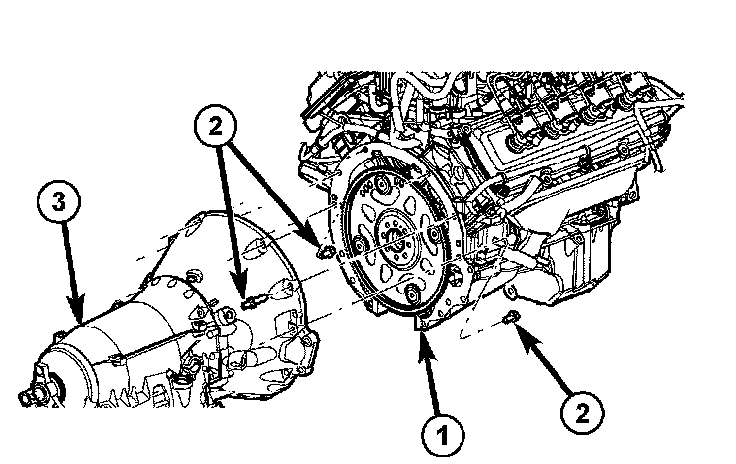 2
3
2
1