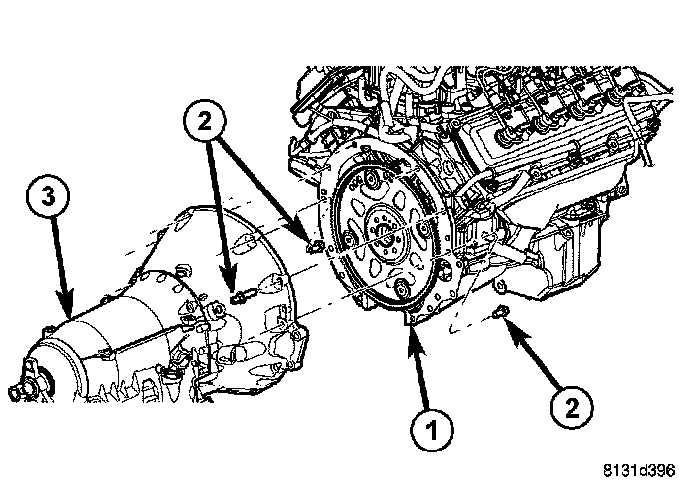 2
3
1
2
8131d396