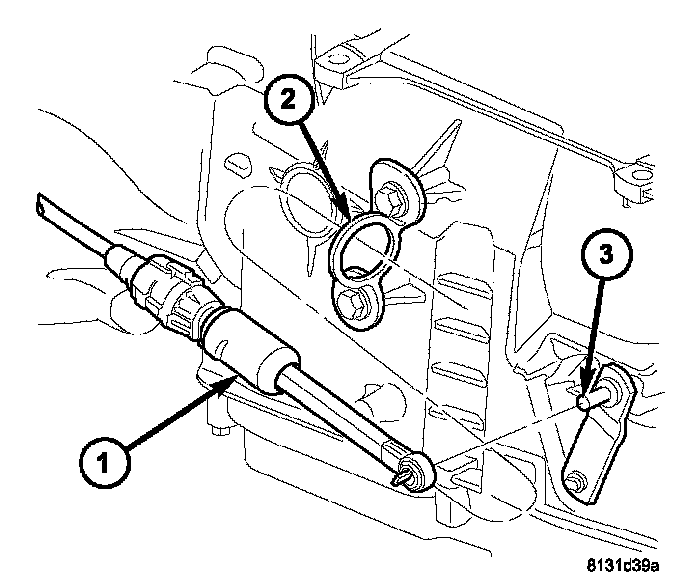 2
3
1
8131d39a