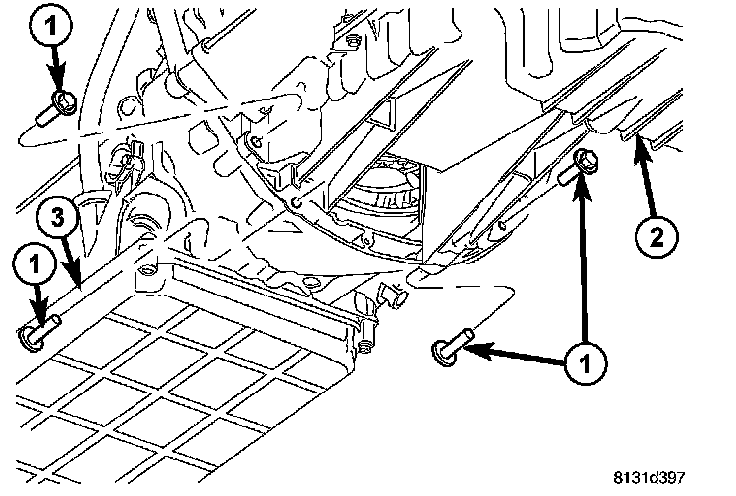 1
3
1
2
1
8131d397