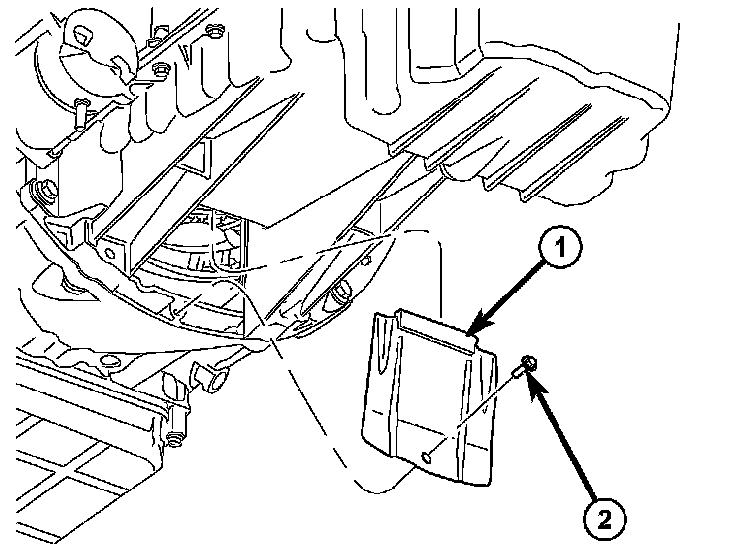 1
2