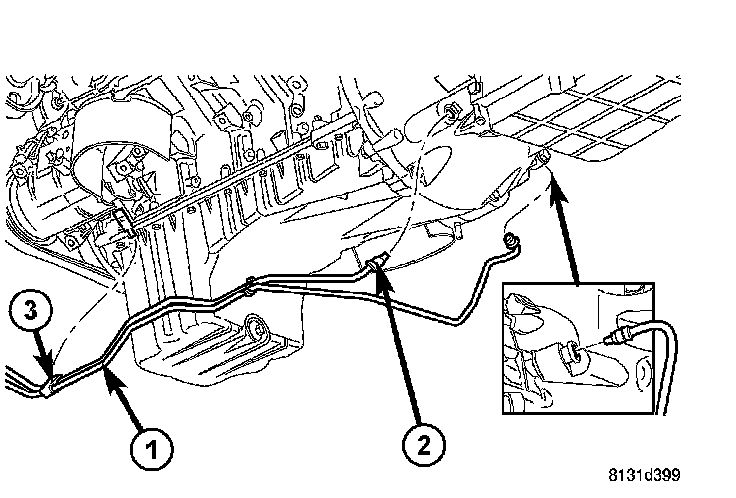 3
1
2
8131d399