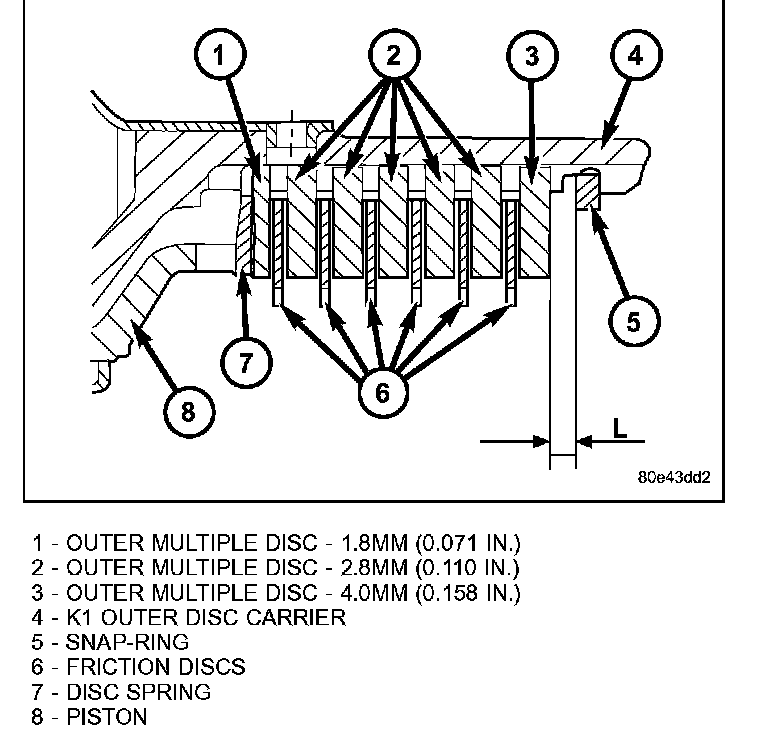 1
2
3
4
5
6
7
8
L
80e43dd2

1 - OUTER MULTIPLE DISC - 1.8MM (0.071 IN.)
2 - OUTER MULTIPLE DISC - 2.8MM (0.110 IN.)
3 - OUTER MULTIPLE DISC - 4.0MM (0.158 IN.)
4 - K1 OUTER DISC CARRIER
5 - SNAP-RING
6 - FRICTION DISCS
7 - DISC SPRING
8 - PISTON