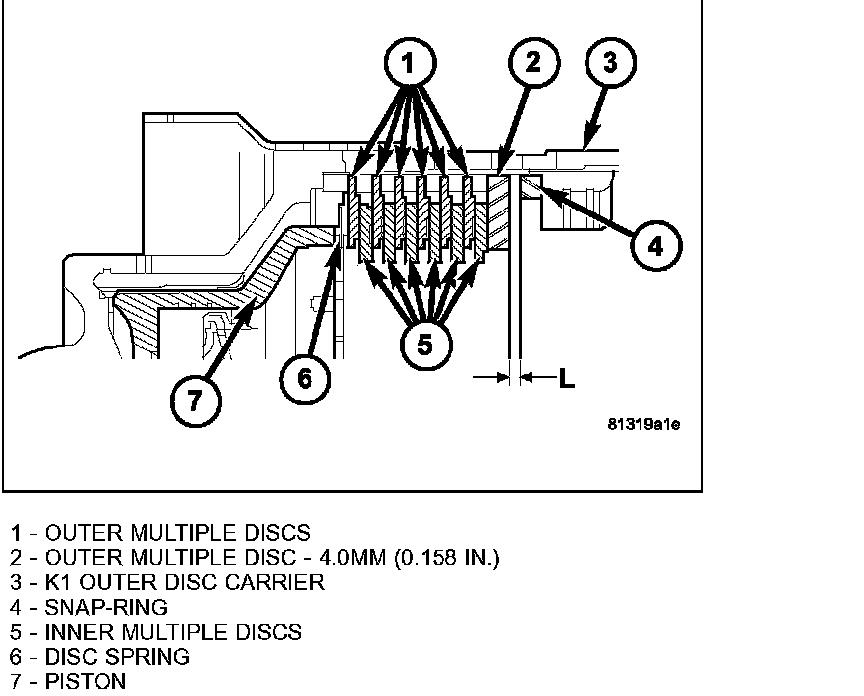 1
2
3
4
5
6
7
L
81319a1e

1 - OUTER MULTIPLE DISCS
2 - OUTER MULTIPLE DISC - 4.0MM (0.158 IN.)
3 - K1 OUTER DISC CARRIER
4 - SNAP-RING
5 - INNER MULTIPLE DISCS
6 - DISC SPRING
7 - PISTON