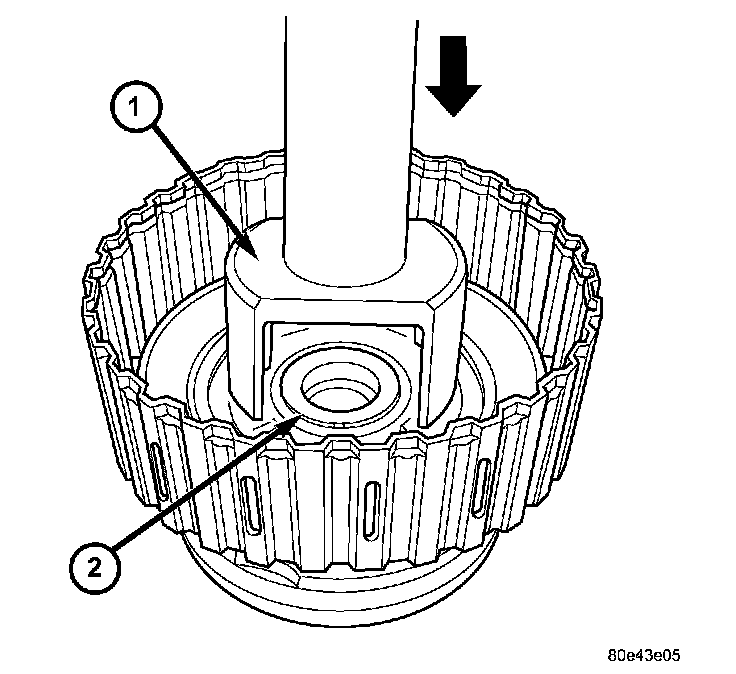 1
2
80e43e05