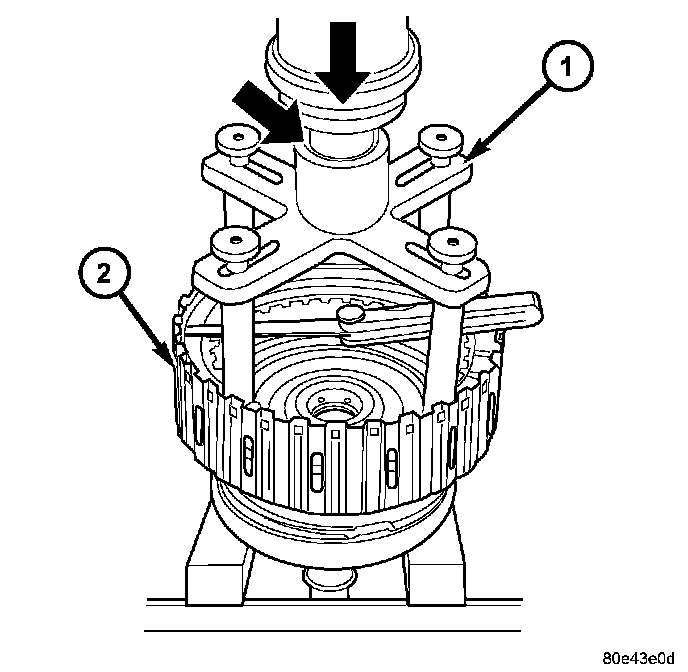 1
2
80e43e0d