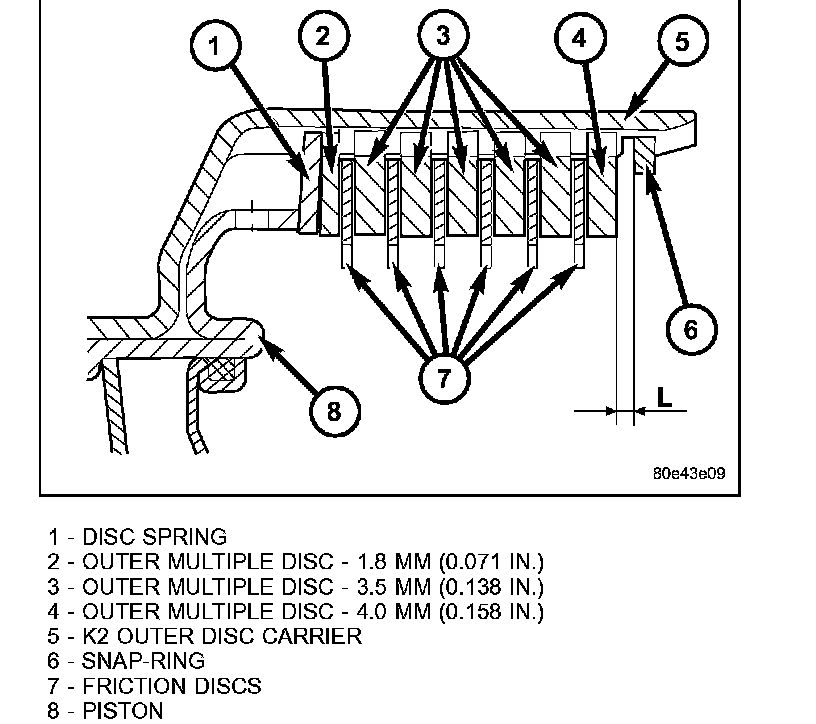 1
2
3
4
5
6
7
8
L
80e43e09

1 - DISC SPRING
2 - OUTER MULTIPLE DISC - 1.8 MM (0.071 IN.)
3 - OUTER MULTIPLE DISC - 3.5 MM (0.138 IN.)
4 - OUTER MULTIPLE DISC - 4.0 MM (0.158 IN.)
5 - K2 OUTER DISC CARRIER
6 - SNAP-RING
7 - FRICTION DISCS
8 - PISTON