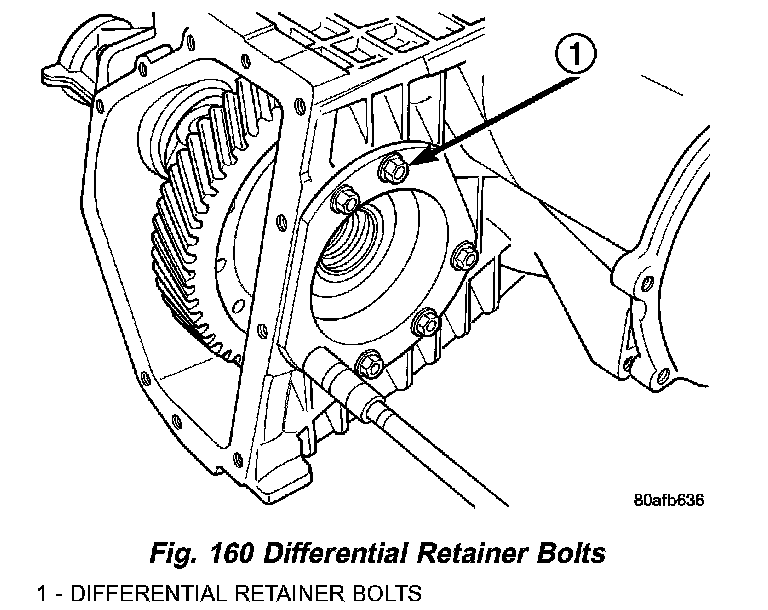 1

80afb636

Fig. 160 Differential Retainer Bolts

1 - DIFFERENTIAL RETAINER BOLTS