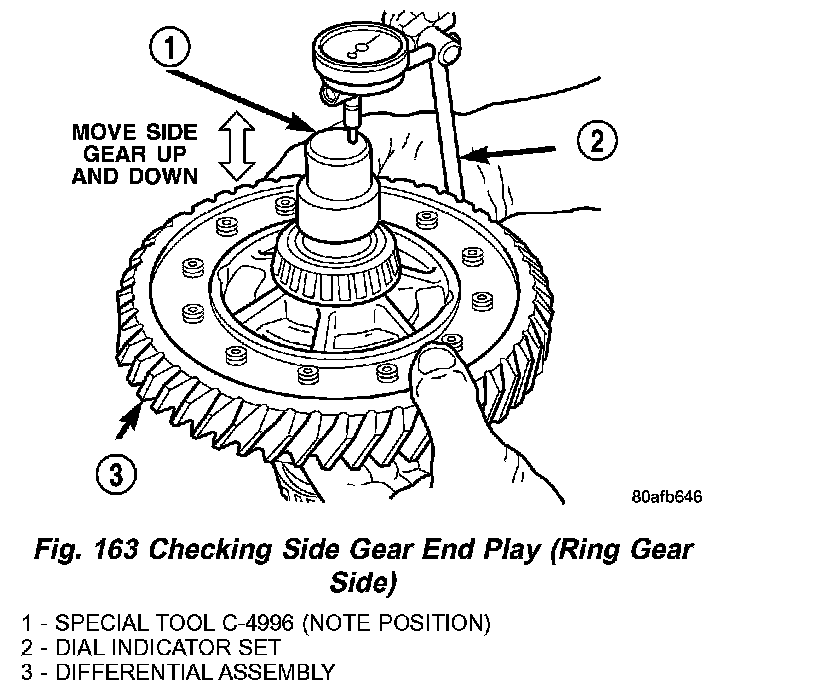 1

MOVE SIDE GEAR UP AND DOWN

2

3

80afb646

Fig. 163 Checking Side Gear End Play (Ring Gear Side)

1 - SPECIAL TOOL C-4996 (NOTE POSITION)
2 - DIAL INDICATOR SET
3 - DIFFERENTIAL ASSEMBLY