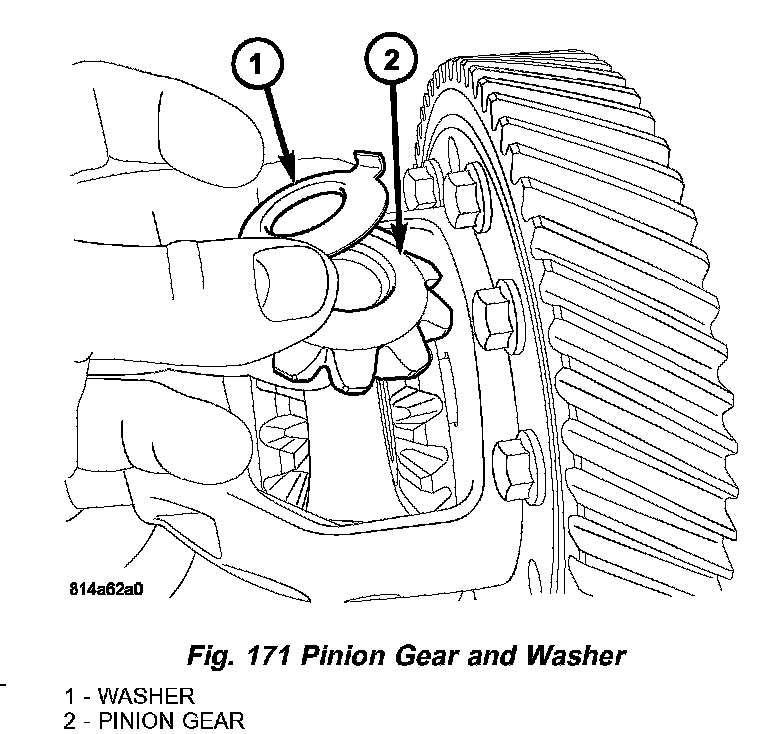 1

2

814a62a0

Fig. 171 Pinion Gear and Washer

1 - WASHER
2 - PINION GEAR