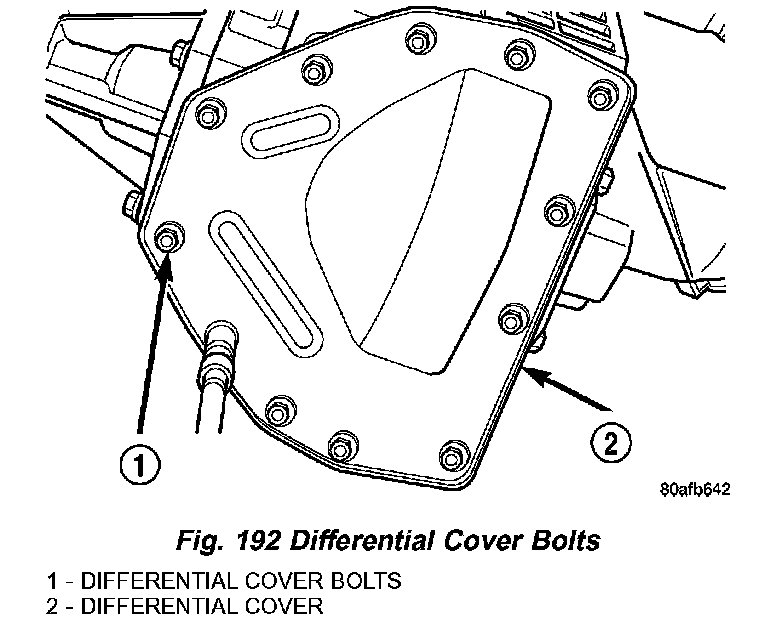 1

2

80afb642

Fig. 192 Differential Cover Bolts

1 - DIFFERENTIAL COVER BOLTS
2 - DIFFERENTIAL COVER