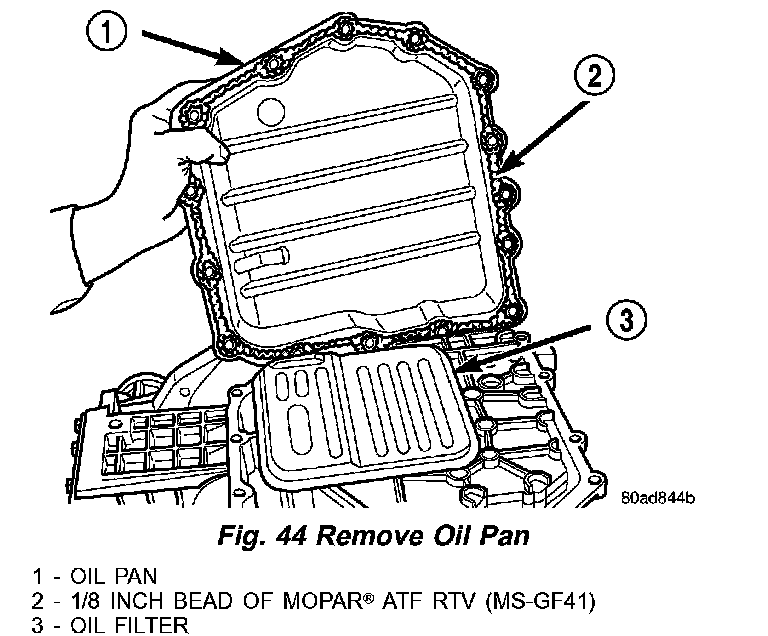 1

2

3

80ad844b

Fig. 44 Remove Oil Pan

1 - OIL PAN
2 - 1/8 INCH BEAD OF MOPAR® ATF RTV (MS-GF41)
3 - OIL FILTER