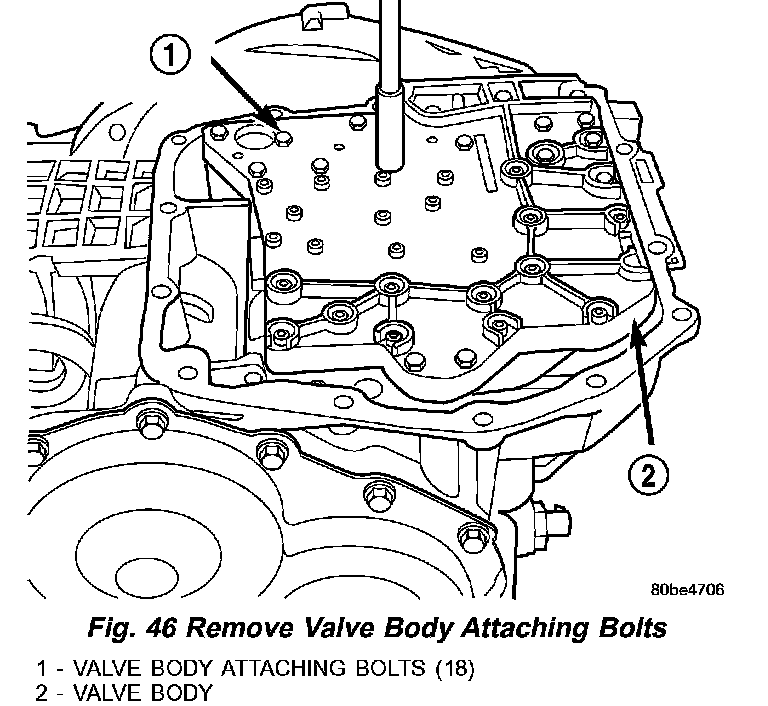 1

2

80be4706

Fig. 46 Remove Valve Body Attaching Bolts

1 - VALVE BODY ATTACHING BOLTS (18)
2 - VALVE BODY