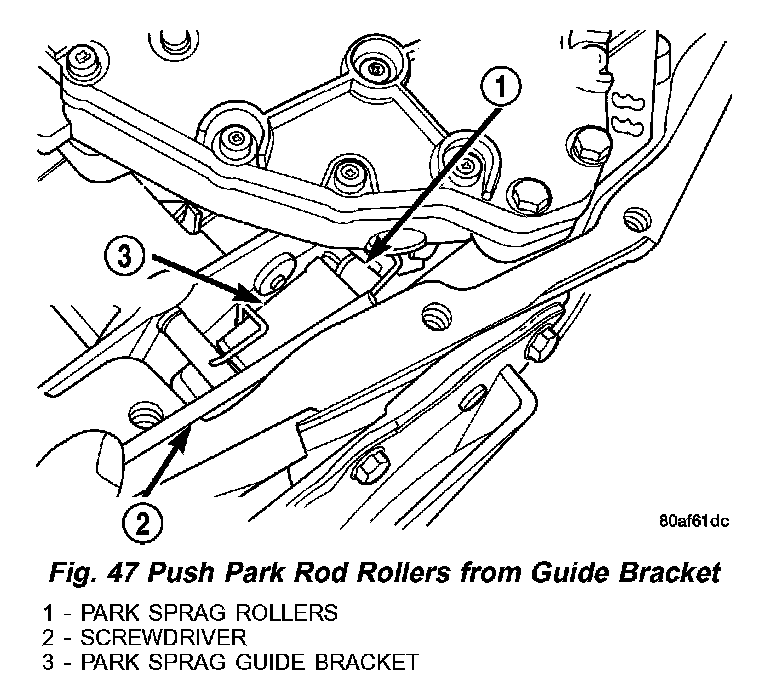 1

3

2

80af61dc

Fig. 47 Push Park Rod Rollers from Guide Bracket

1 - PARK SPRAG ROLLERS
2 - SCREWDRIVER
3 - PARK SPRAG GUIDE BRACKET