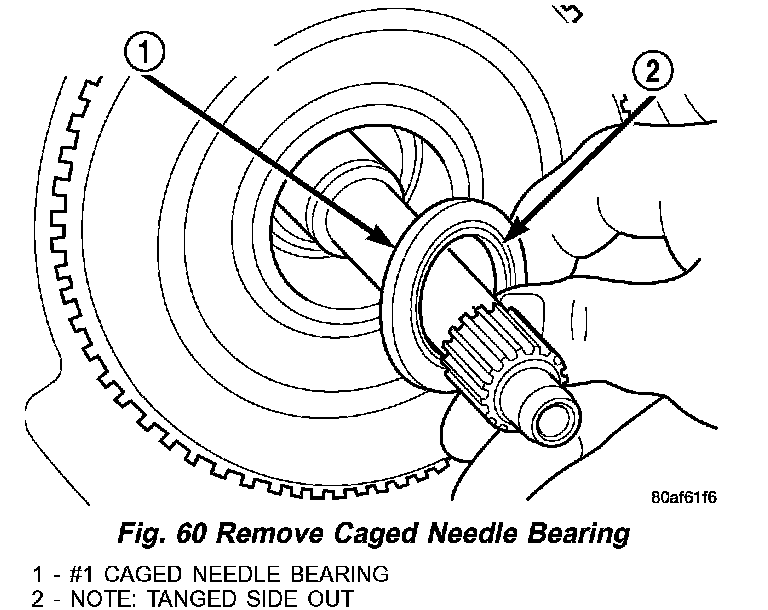 1

2

80af61f6

Fig. 60 Remove Caged Needle Bearing

1 - #1 CAGED NEEDLE BEARING
2 - NOTE: TANGED SIDE OUT