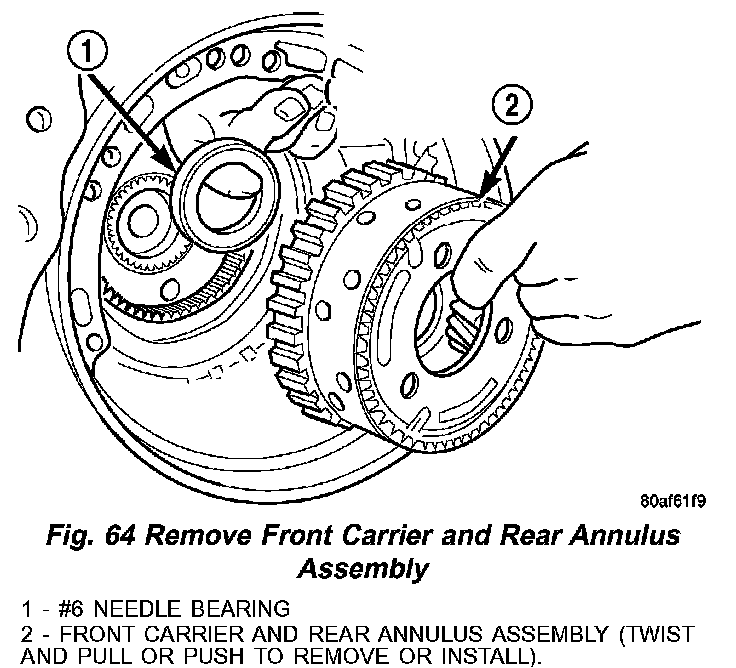 1

2

80af61f9

Fig. 64 Remove Front Carrier and Rear Annulus Assembly

1 - #6 NEEDLE BEARING
2 - FRONT CARRIER AND REAR ANNULUS ASSEMBLY (TWIST AND PULL OR PUSH TO REMOVE OR INSTALL).