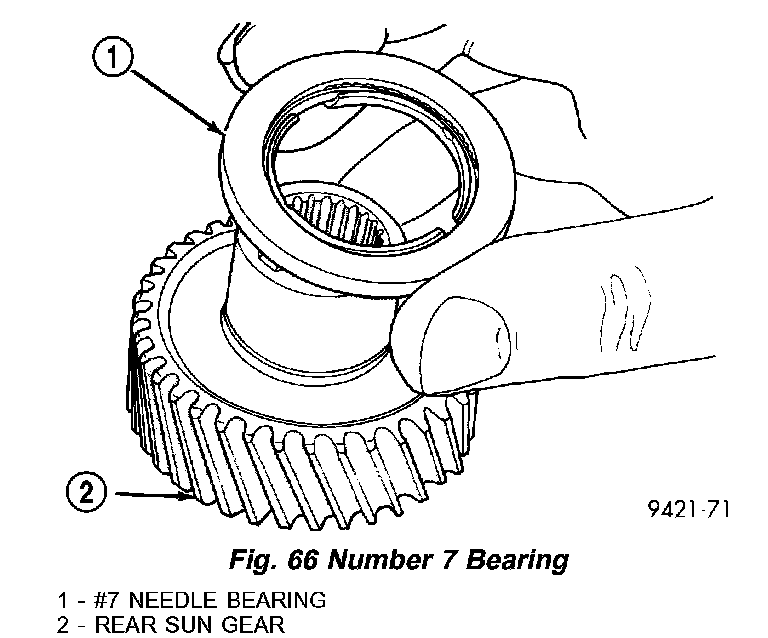 1

2

9421-71

Fig. 66 Number 7 Bearing

1 - #7 NEEDLE BEARING
2 - REAR SUN GEAR