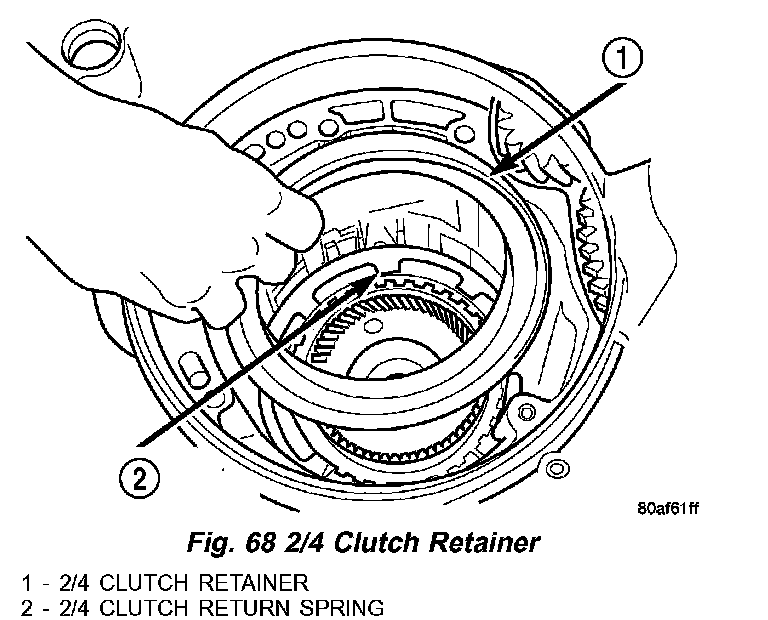 1

2

80af61ff

Fig. 68 2/4 Clutch Retainer

1 - 2/4 CLUTCH RETAINER
2 - 2/4 CLUTCH RETURN SPRING