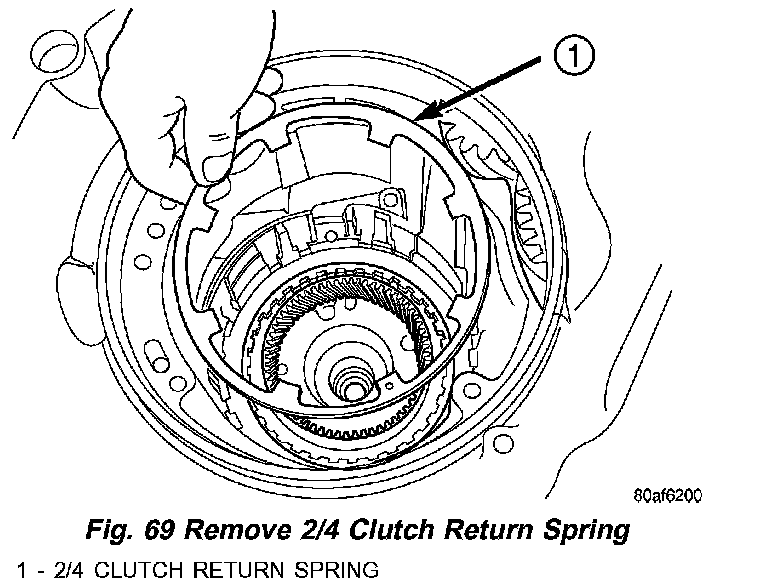 1

80af6200

Fig. 69 Remove 2/4 Clutch Return Spring

1 - 2/4 CLUTCH RETURN SPRING