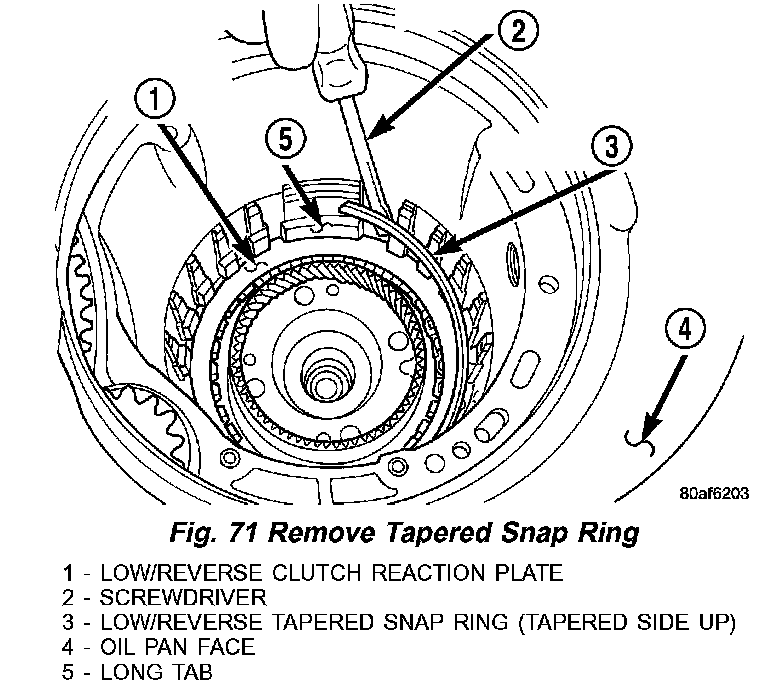 1
2
5
3
4
80af6203

Fig. 71 Remove Tapered Snap Ring

1 - LOW/REVERSE CLUTCH REACTION PLATE
2 - SCREWDRIVER
3 - LOW/REVERSE TAPERED SNAP RING (TAPERED SIDE UP)
4 - OIL PAN FACE
5 - LONG TAB