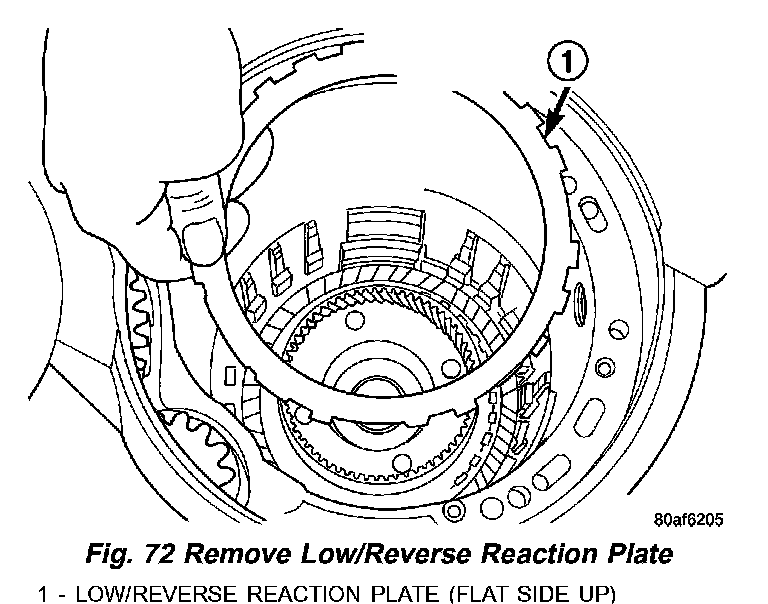 1

80af6205

Fig. 72 Remove Low/Reverse Reaction Plate

1 - LOW/REVERSE REACTION PLATE (FLAT SIDE UP)