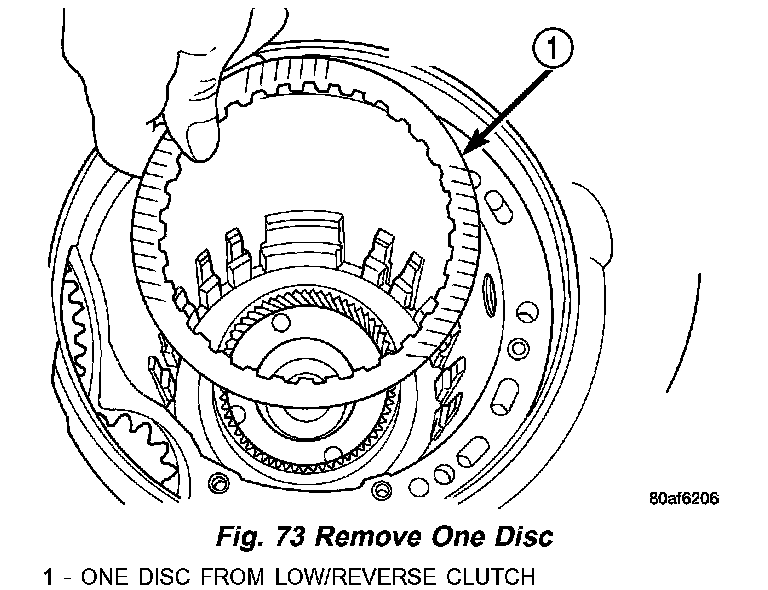 1

80af6206

Fig. 73 Remove One Disc

1 - ONE DISC FROM LOW/REVERSE CLUTCH