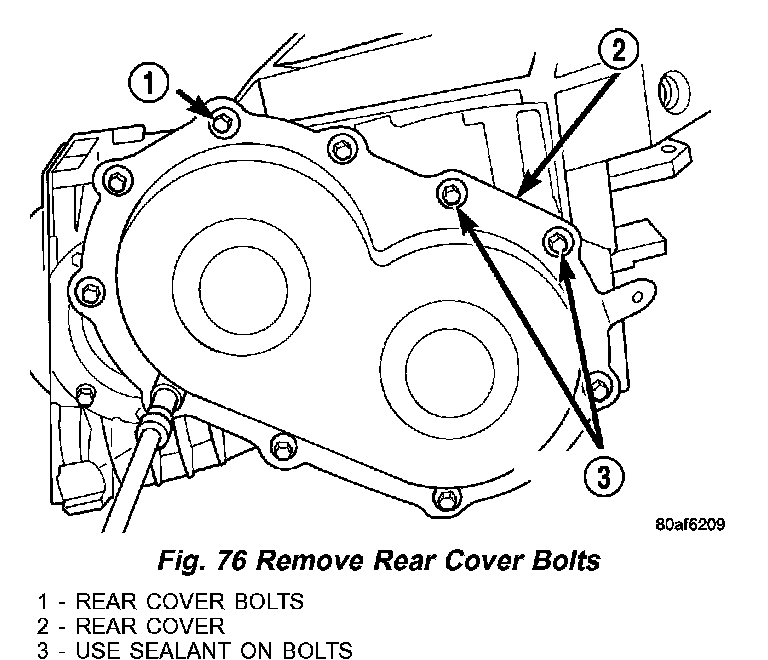 1

2

3

80af6209

Fig. 76 Remove Rear Cover Bolts

1 - REAR COVER BOLTS
2 - REAR COVER
3 - USE SEALANT ON BOLTS