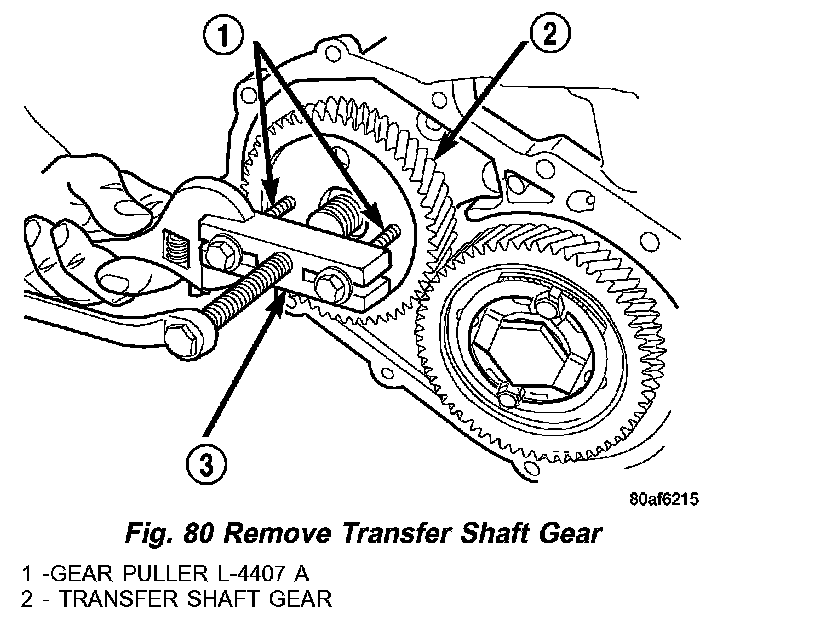 1
2
3
80af6215
Fig. 80 Remove Transfer Shaft Gear
1 -GEAR PULLER L-4407 A
2 - TRANSFER SHAFT GEAR