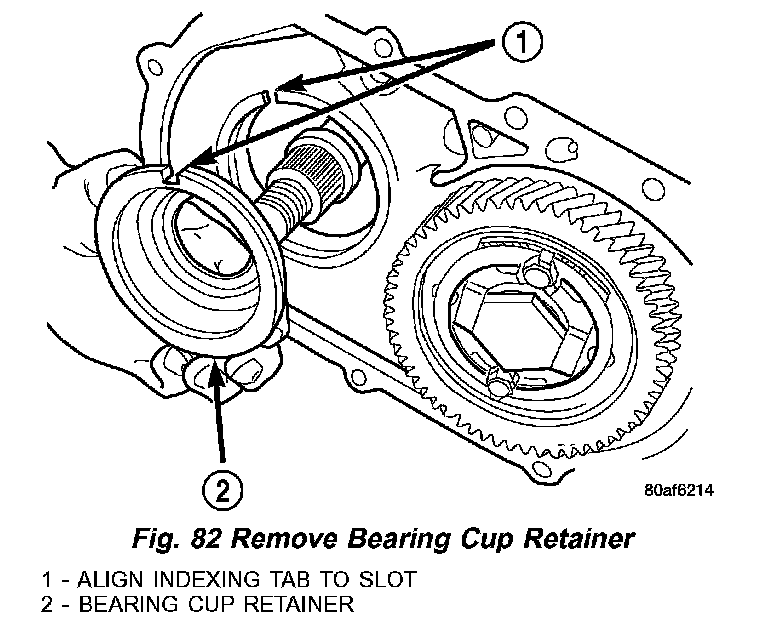 1

2

80af6214

Fig. 82 Remove Bearing Cup Retainer

1 - ALIGN INDEXING TAB TO SLOT
2 - BEARING CUP RETAINER