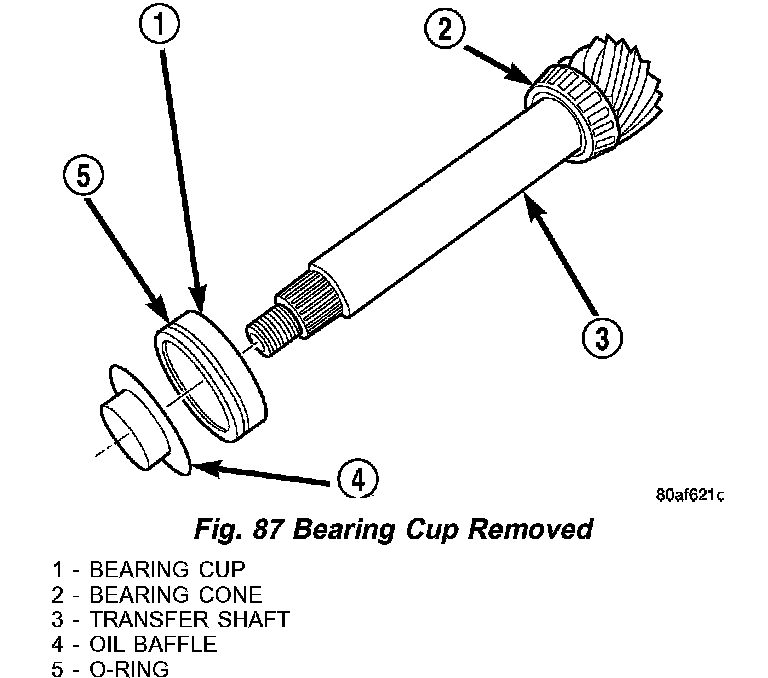 1
2
5
3
4
80af621c

Fig. 87 Bearing Cup Removed

1 - BEARING CUP
2 - BEARING CONE
3 - TRANSFER SHAFT
4 - OIL BAFFLE
5 - O-RING