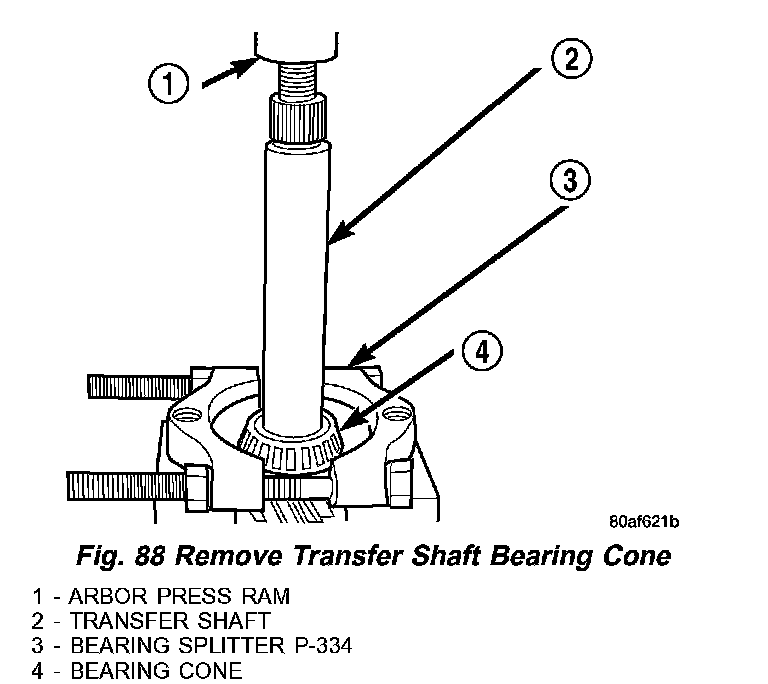 1

2

3

4

80af621b

Fig. 88 Remove Transfer Shaft Bearing Cone

1 - ARBOR PRESS RAM
2 - TRANSFER SHAFT
3 - BEARING SPLITTER P-334
4 - BEARING CONE