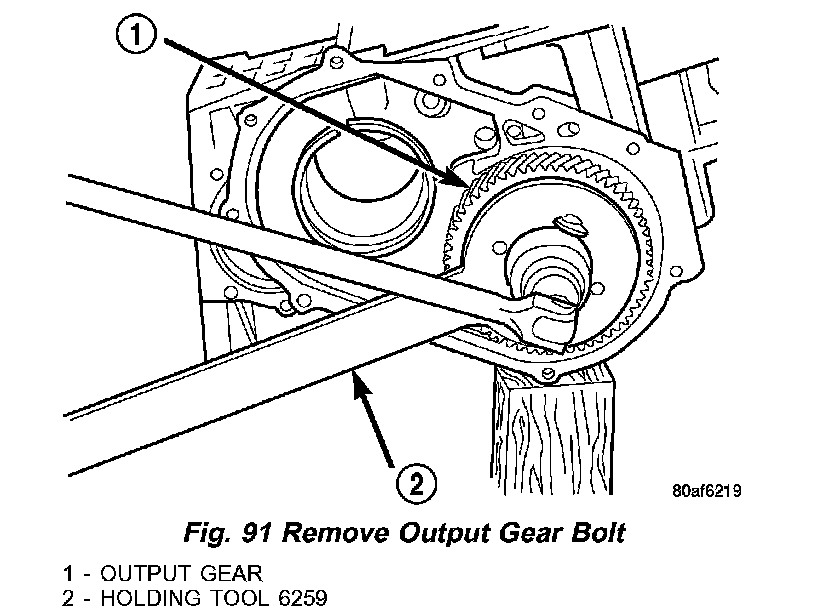 1

2

80af6219

Fig. 91 Remove Output Gear Bolt

1 - OUTPUT GEAR
2 - HOLDING TOOL 6259