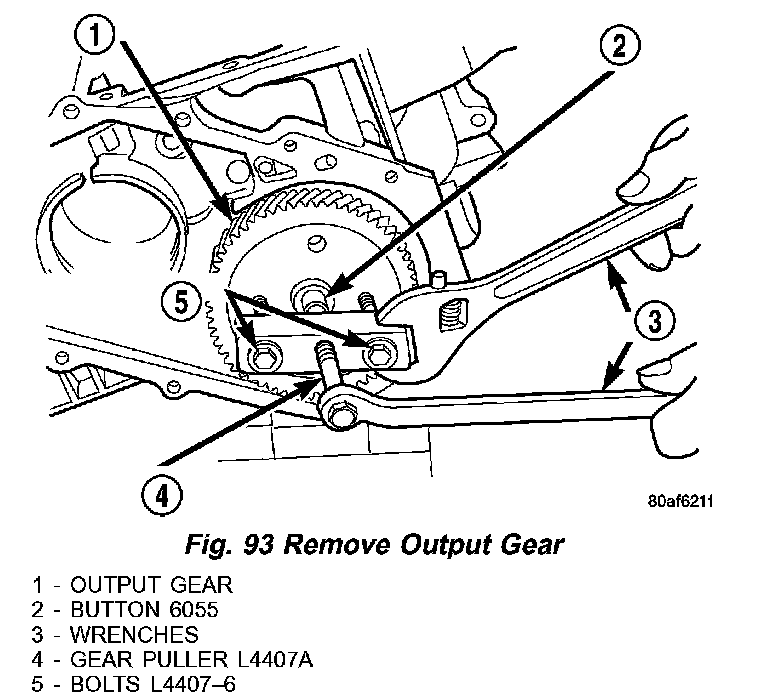 1
2
5
3
4
80af6211

Fig. 93 Remove Output Gear

1 - OUTPUT GEAR
2 - BUTTON 6055
3 - WRENCHES
4 - GEAR PULLER L4407A
5 - BOLTS L4407–6