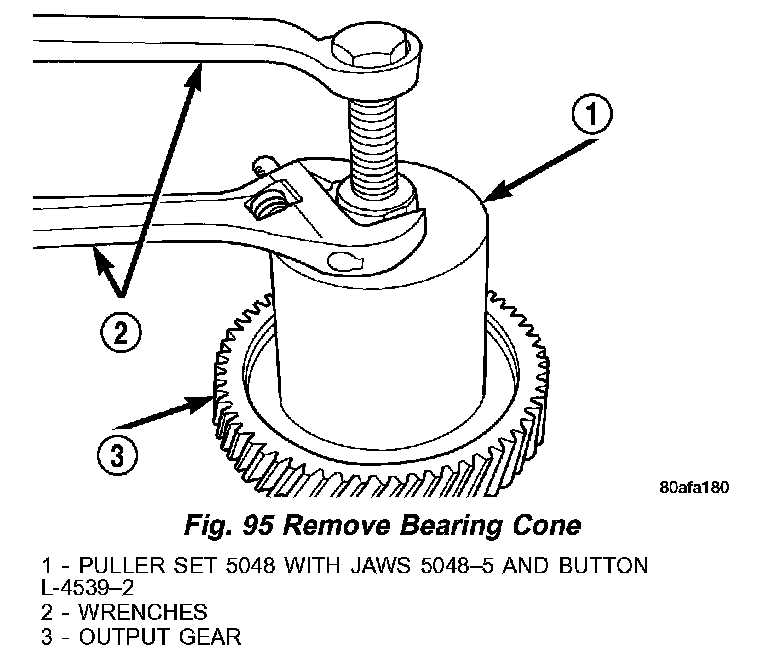 1

2

3

80afa180

Fig. 95 Remove Bearing Cone

1 - PULLER SET 5048 WITH JAWS 5048–5 AND BUTTON L-4539–2
2 - WRENCHES
3 - OUTPUT GEAR