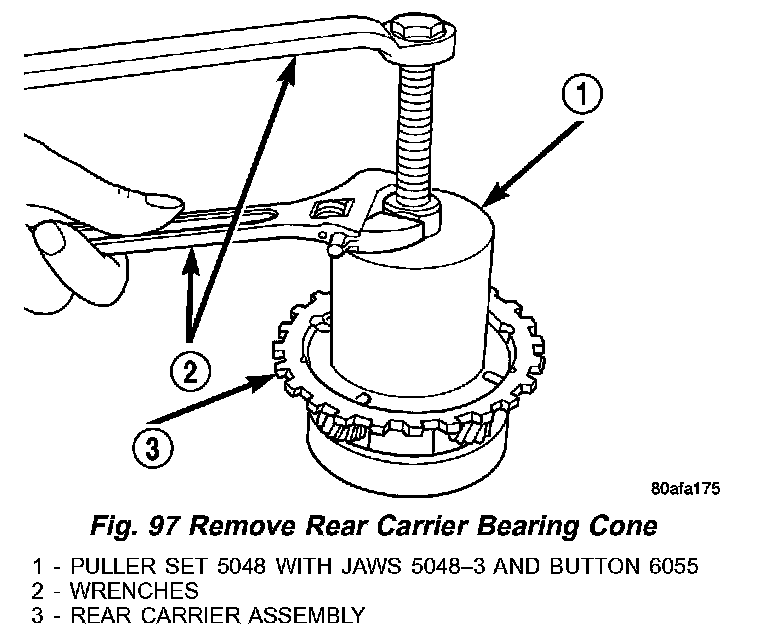 1

2

3

80afa175

Fig. 97 Remove Rear Carrier Bearing Cone

1 - PULLER SET 5048 WITH JAWS 5048–3 AND BUTTON 6055
2 - WRENCHES
3 - REAR CARRIER ASSEMBLY