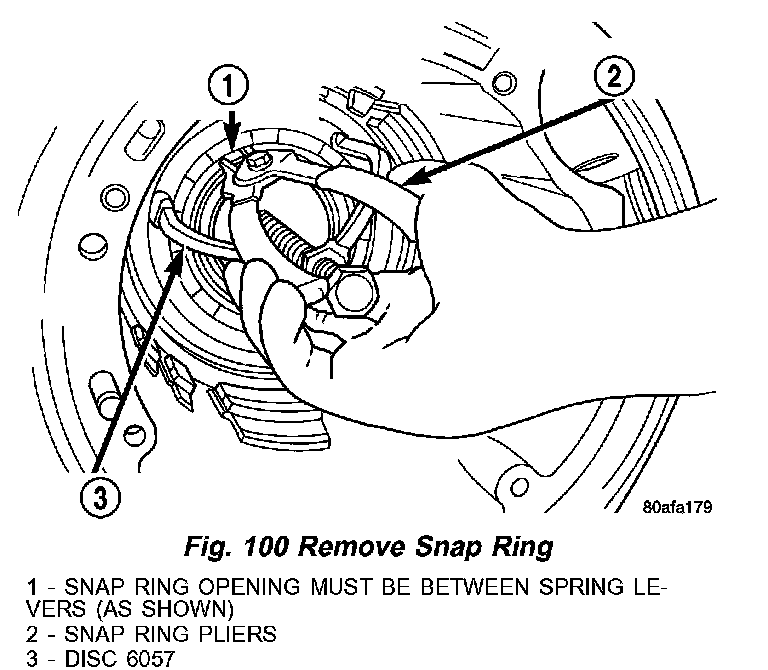 1

2

3

80afa179

Fig. 100 Remove Snap Ring

1 - SNAP RING OPENING MUST BE BETWEEN SPRING LEVERS (AS SHOWN)
2 - SNAP RING PLIERS
3 - DISC 6057