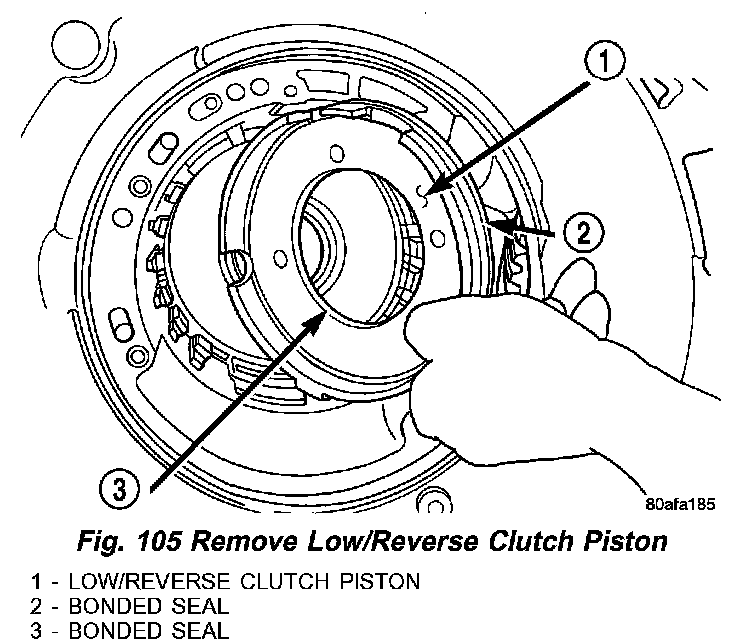 1

2

3

80afa185

Fig. 105 Remove Low/Reverse Clutch Piston

1 - LOW/REVERSE CLUTCH PISTON
2 - BONDED SEAL
3 - BONDED SEAL