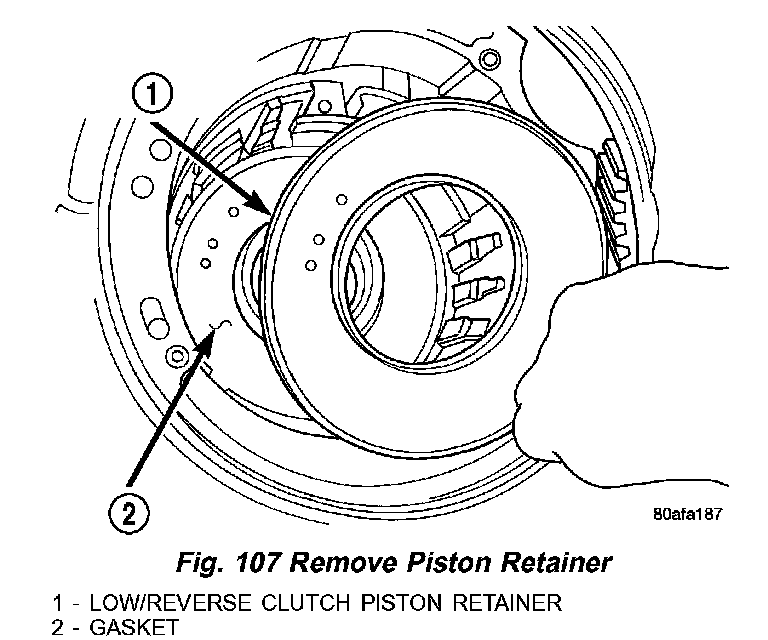 1

2

80afa187

Fig. 107 Remove Piston Retainer

1 - LOW/REVERSE CLUTCH PISTON RETAINER
2 - GASKET