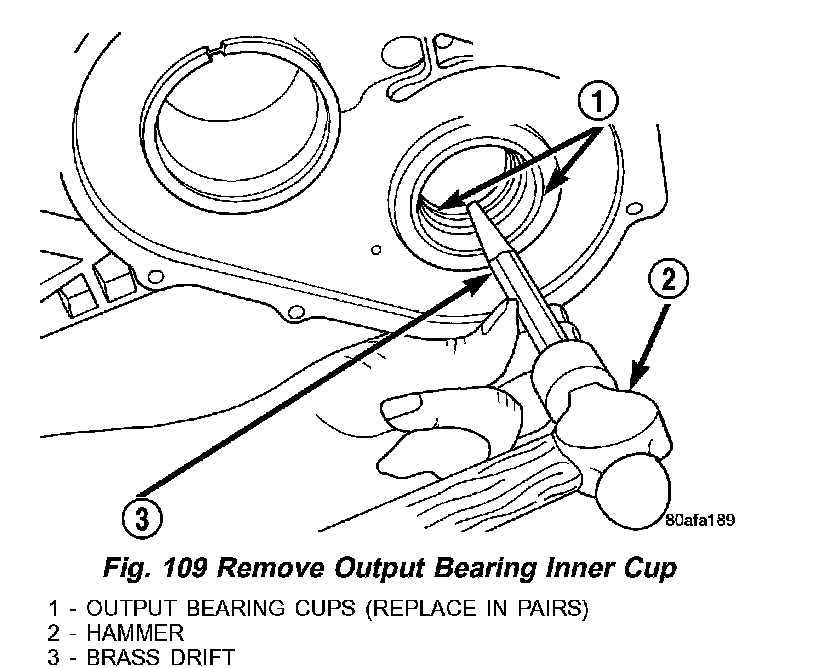 1

2

3

80afa189

Fig. 109 Remove Output Bearing Inner Cup

1 - OUTPUT BEARING CUPS (REPLACE IN PAIRS)
2 - HAMMER
3 - BRASS DRIFT