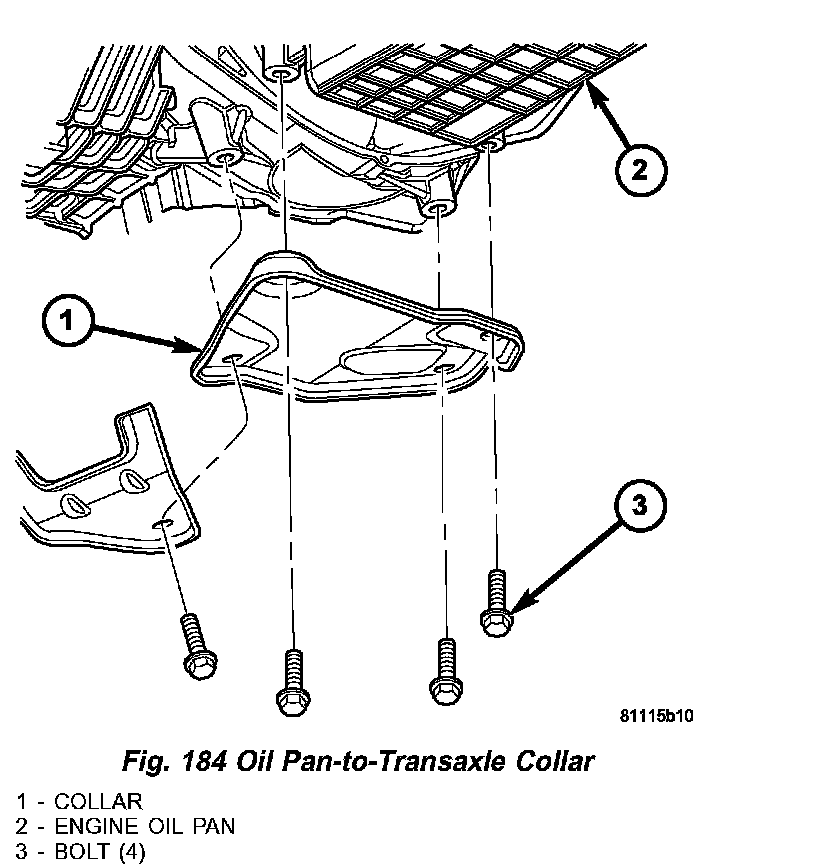 2

1

3

81115b10

Fig. 184 Oil Pan-to-Transaxle Collar

1 - COLLAR
2 - ENGINE OIL PAN
3 - BOLT (4)