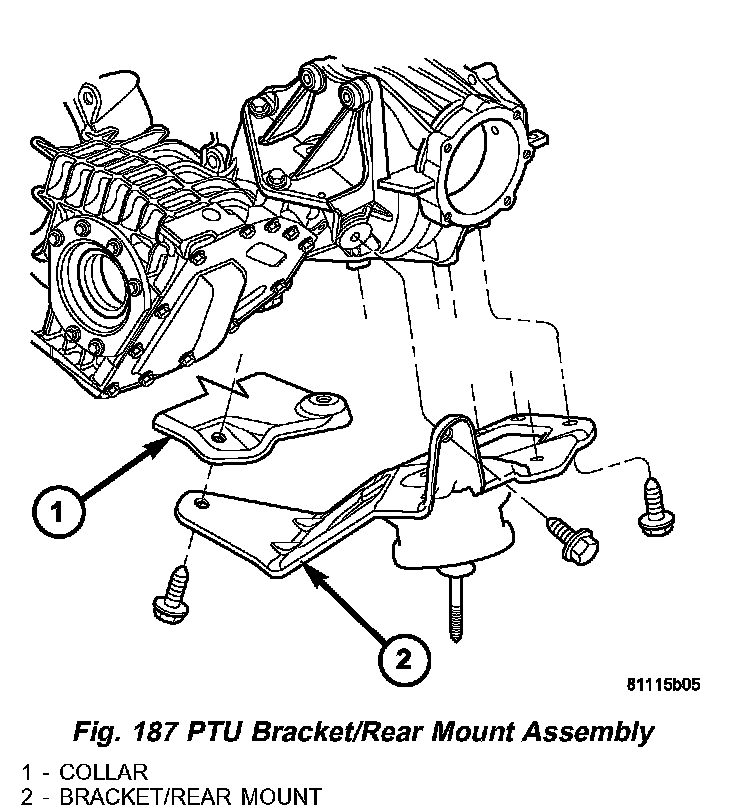 1

2

81115b05

Fig. 187 PTU Bracket/Rear Mount Assembly

1 - COLLAR
2 - BRACKET/REAR MOUNT