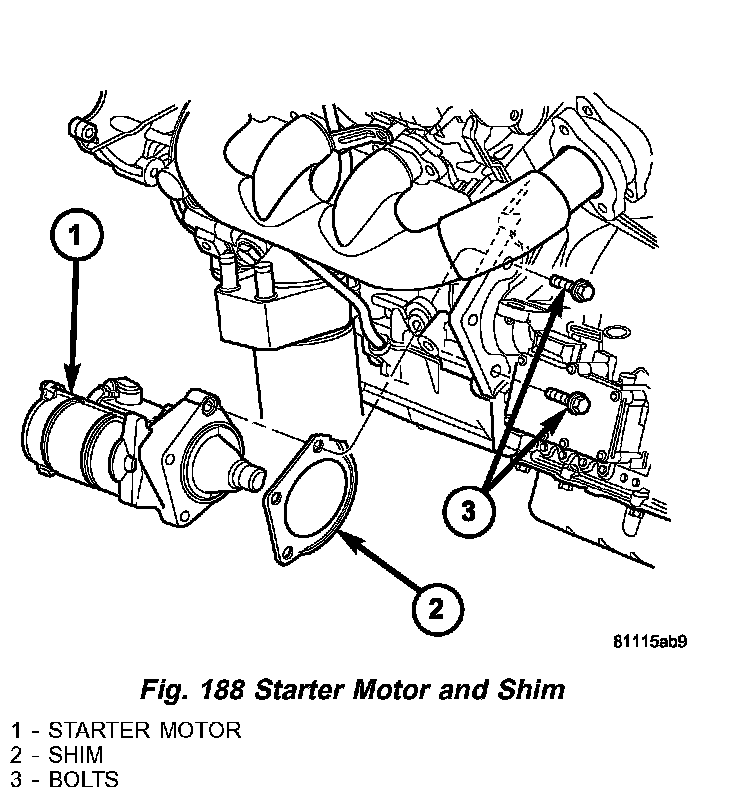 1

3

2

81115ab9

Fig. 188 Starter Motor and Shim

1 - STARTER MOTOR
2 - SHIM
3 - BOLTS