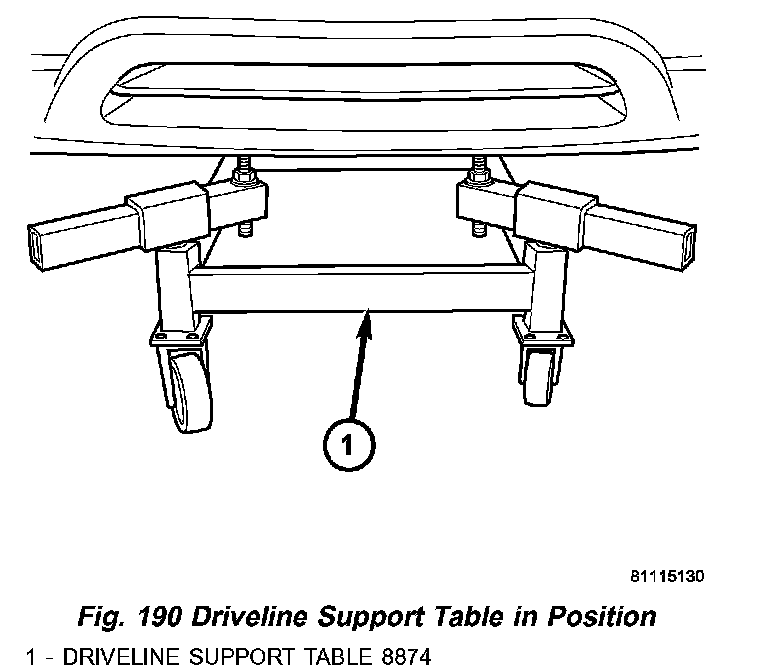 1

81115130

Fig. 190 Driveline Support Table in Position

1 - DRIVELINE SUPPORT TABLE 8874