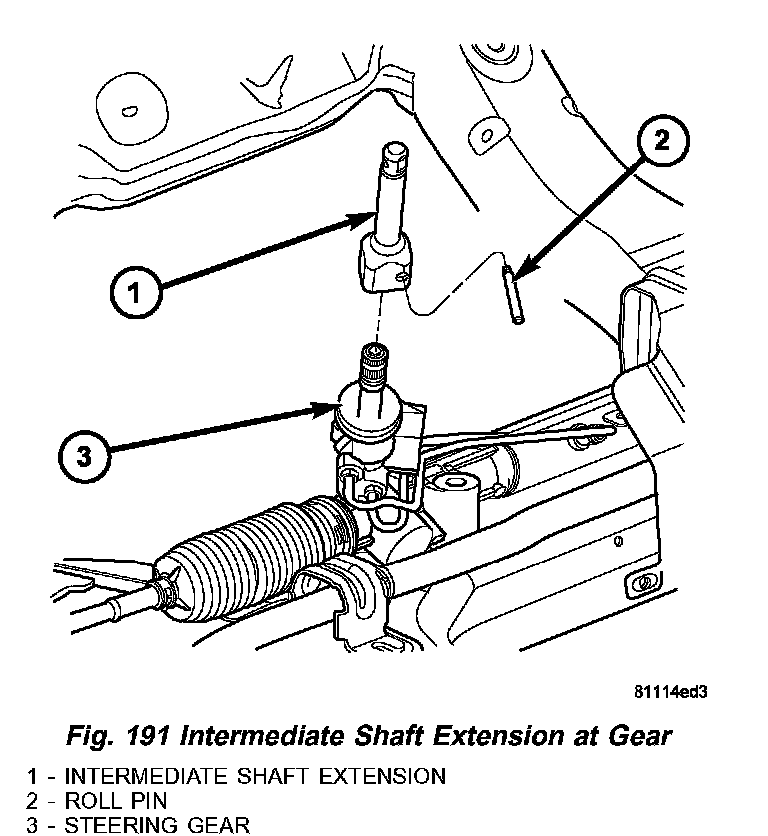 2

1

3

81114ed3

Fig. 191 Intermediate Shaft Extension at Gear

1 - INTERMEDIATE SHAFT EXTENSION
2 - ROLL PIN
3 - STEERING GEAR