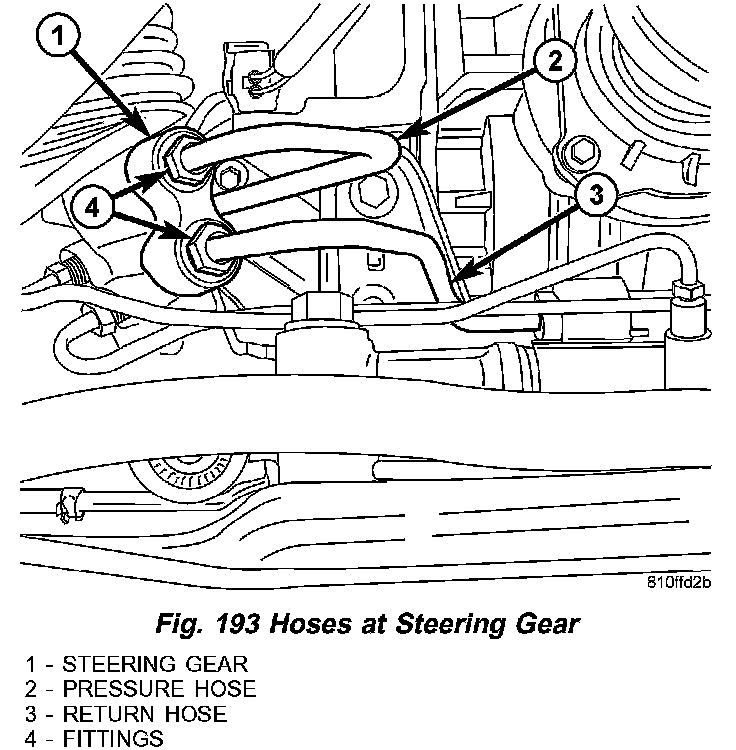 1
2
4
3
810ffd2b

Fig. 193 Hoses at Steering Gear

1 - STEERING GEAR
2 - PRESSURE HOSE
3 - RETURN HOSE
4 - FITTINGS