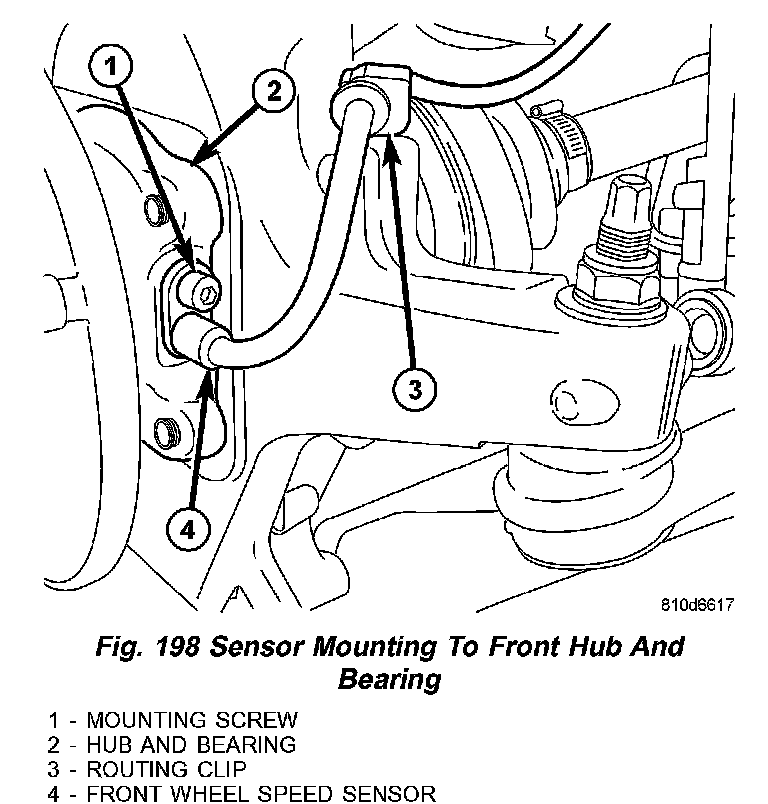 1
2
3
4

810d6617

Fig. 198 Sensor Mounting To Front Hub And Bearing

1 - MOUNTING SCREW
2 - HUB AND BEARING
3 - ROUTING CLIP
4 - FRONT WHEEL SPEED SENSOR