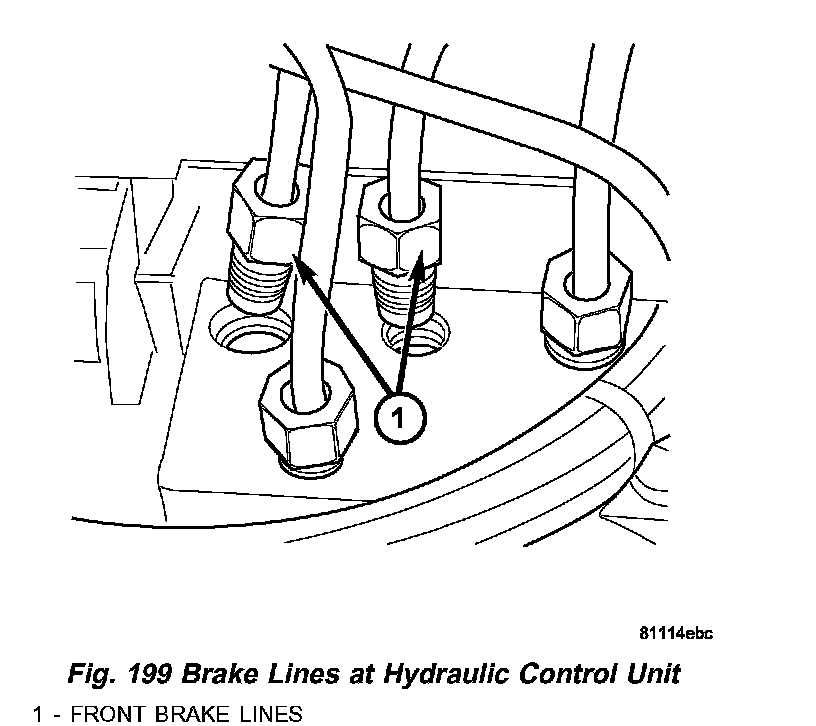 1

81114ebc

Fig. 199 Brake Lines at Hydraulic Control Unit

1 - FRONT BRAKE LINES