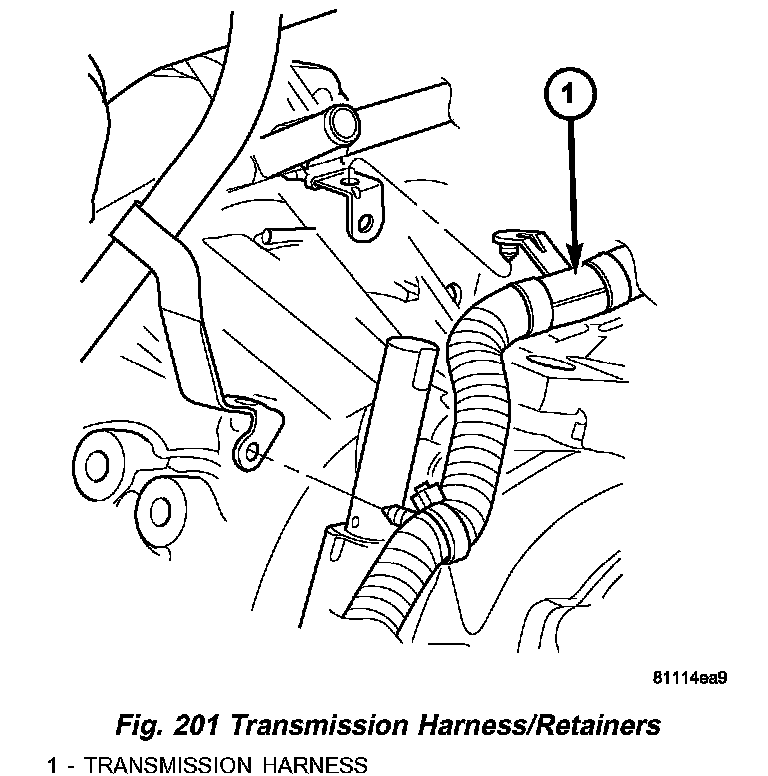 1

81114ea9

Fig. 201 Transmission Harness/Retainers

1 - TRANSMISSION HARNESS